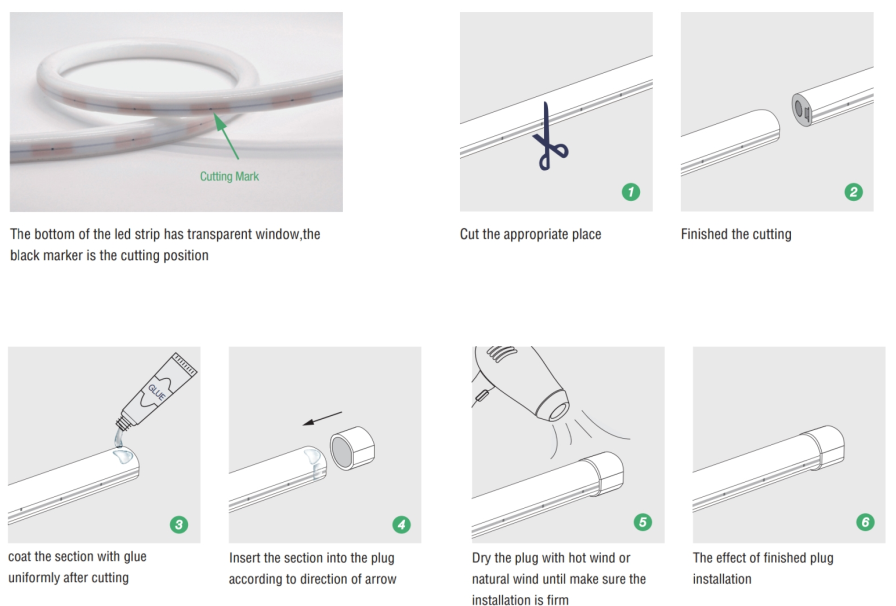 Cutting Mark

The bottom of the led strip has transparent window,the black marker is the cutting position

1

Cut the appropriate place

2

Finished the cutting

GLUE

3

coat the section with glue uniformly after cutting

4

Insert the section into the plug according to direction of arrow

5

Dry the plug with hot wind or natural wind until make sure the installation is firm

6

The effect of finished plug installation